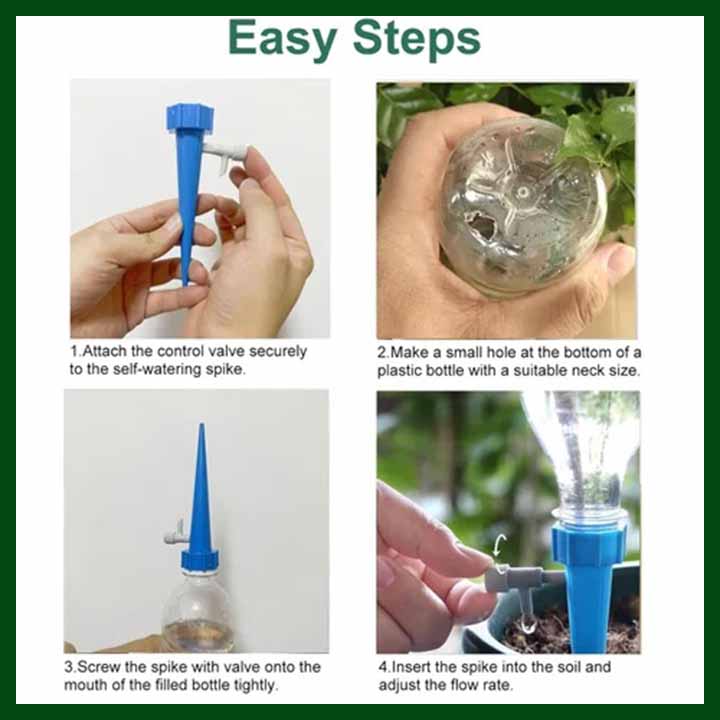 Easy Steps

1.Attach the control valve securely to the self-watering spike.

2.Make a small hole at the bottom of a plastic bottle with a suitable neck size.

3.Screw the spike with valve onto the mouth of the filled bottle tightly.

4.Insert the spike into the soil and adjust the flow rate.